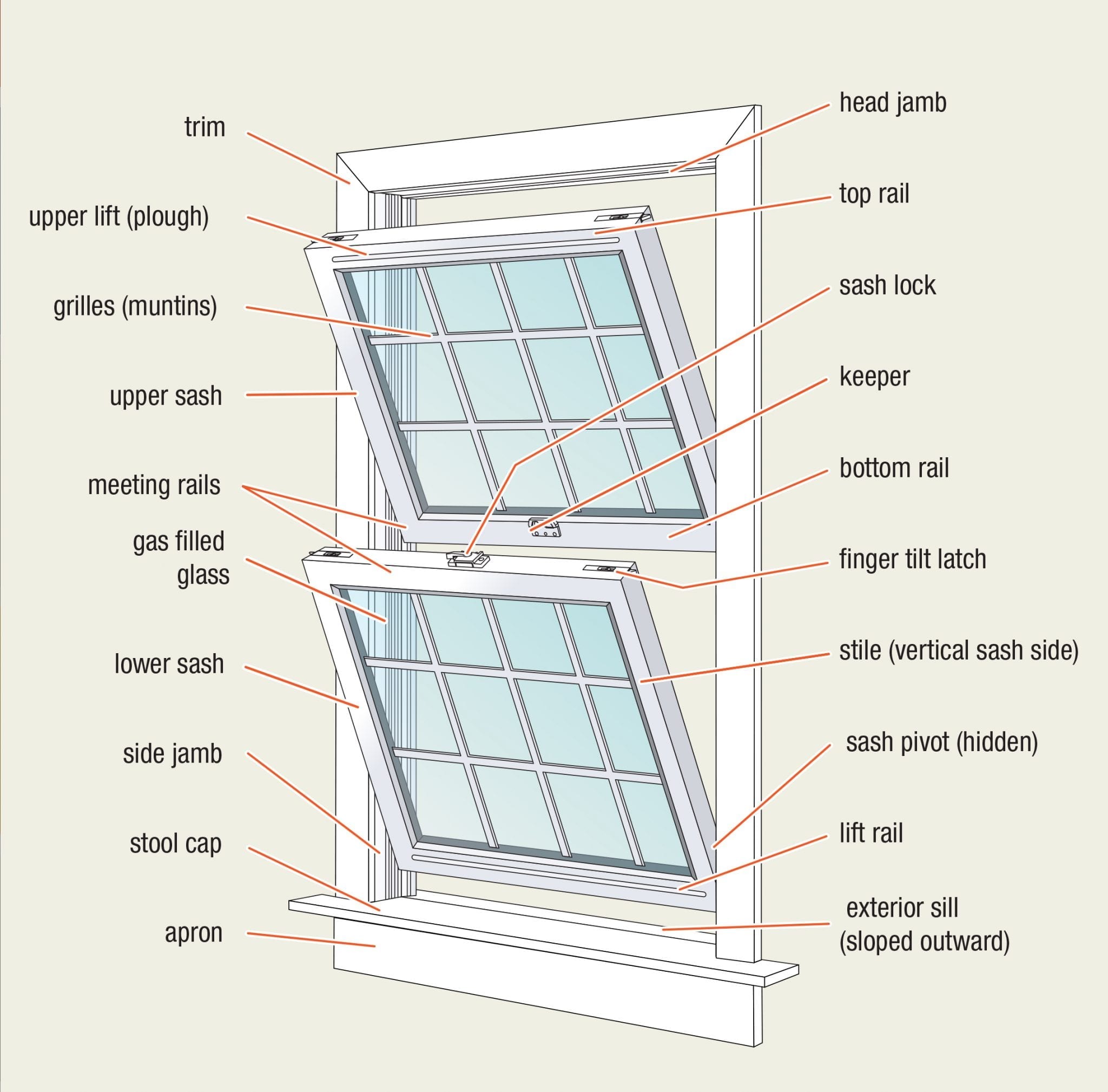 trim

upper lift (plough)

grilles (muntins)

upper sash

meeting rails

gas filled glass

lower sash

side jamb

stool cap

apron

head jamb

top rail

sash lock

keeper

bottom rail

finger tilt latch

stile (vertical sash side)

sash pivot (hidden)

lift rail

exterior sill (sloped outward)